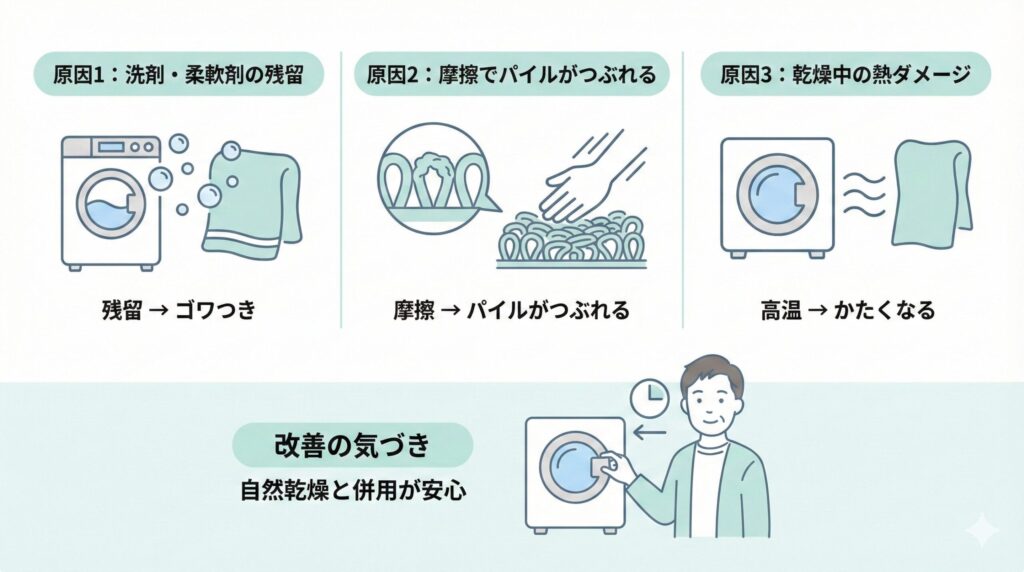 原因1：洗剤・柔軟剤の残留

残留 → ゴワつき

原因2：摩擦でパイルがつぶれる

摩擦 → パイルがつぶれる

原因3：乾燥中の熱ダメージ

高温 → かたくなる

改善の気づき

自然乾燥と併用が安心