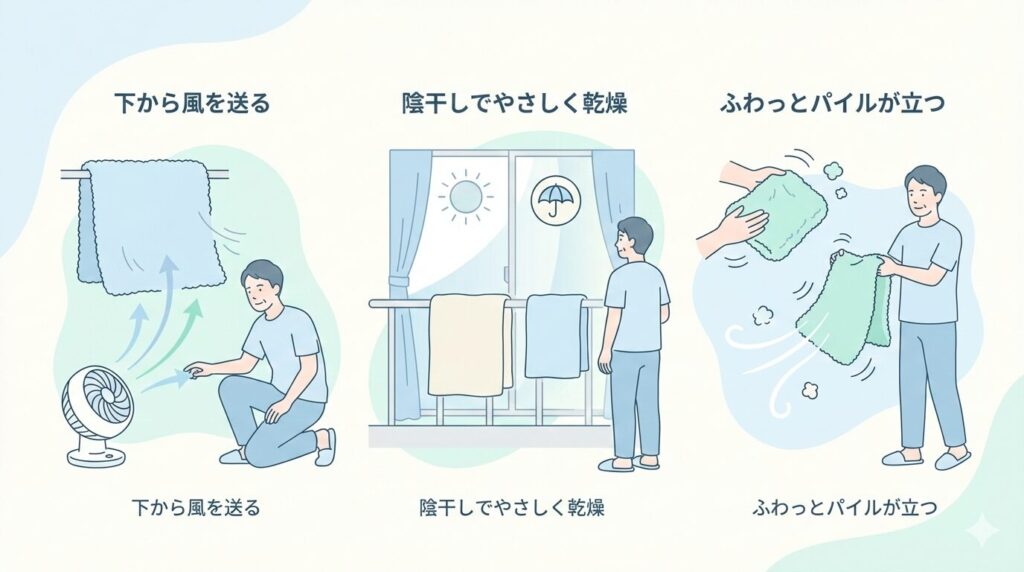 下から風を送る

陰干しでやさしく乾燥

ふわっとパイルが立つ

下から風を送る

陰干しでやさしく乾燥

ふわっとパイルが立つ