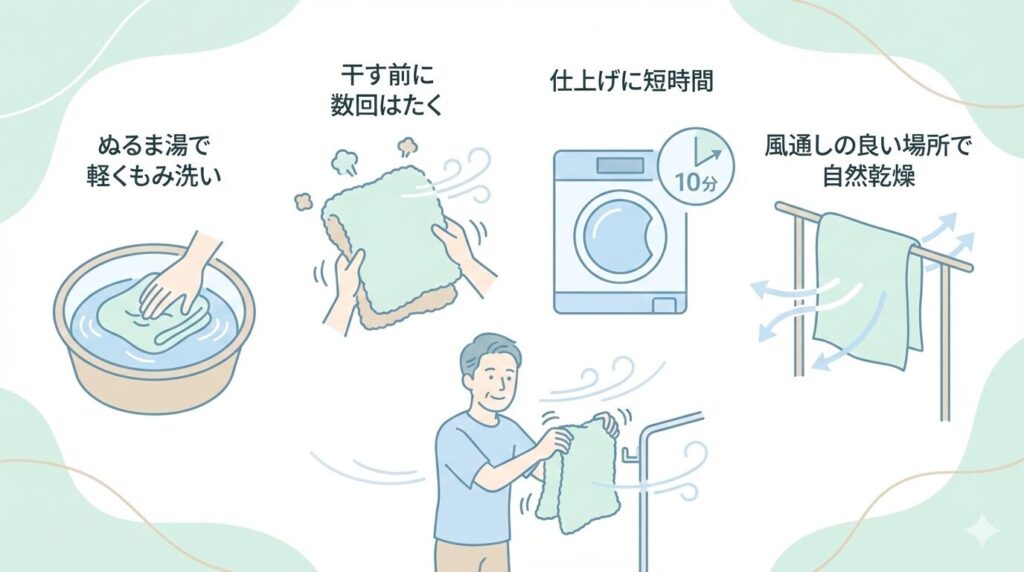 ぬるま湯で
軽くもみ洗い

干す前に
数回はたく

仕上げに短時間

10分

風通しの良い場所で
自然乾燥