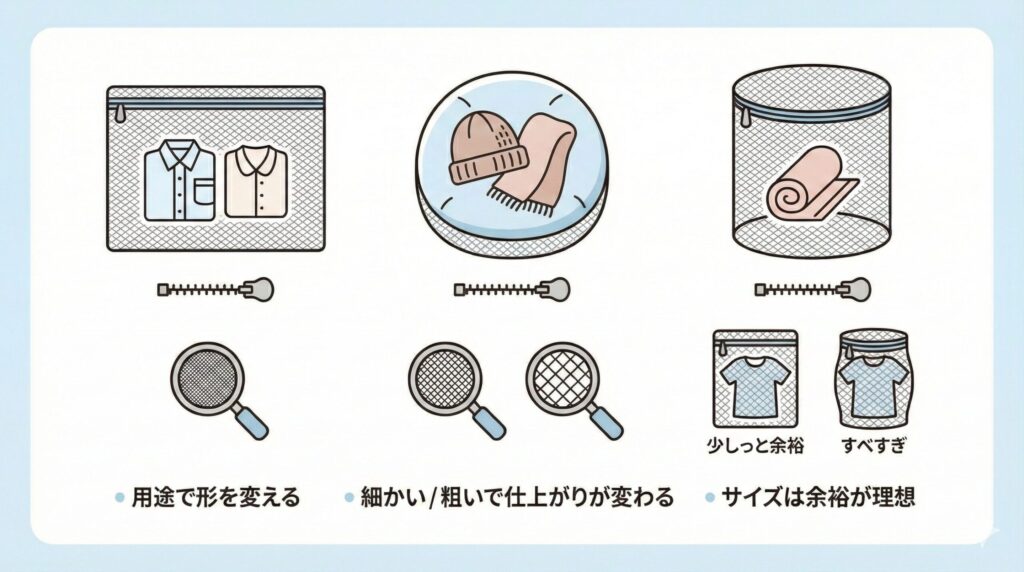 少しっと余裕

すべすぎ

• 用途で形を変える

• 細かい/粗いで仕上がりが変わる

• サイズは余裕が理想