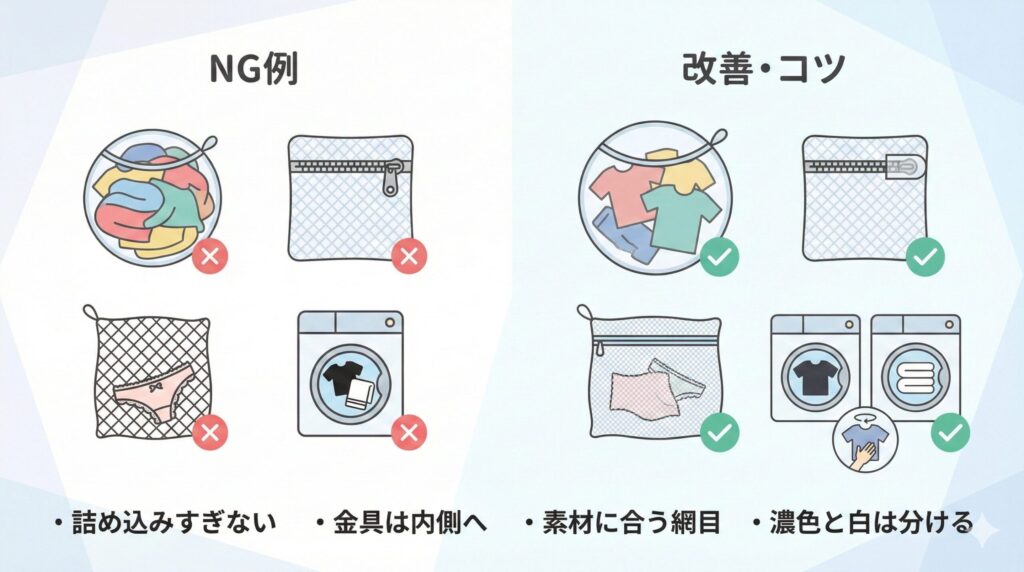 NG例

改善・コツ

・詰め込みすぎない　・金具は内側へ　・素材に合う網目　・濃色と白は分ける