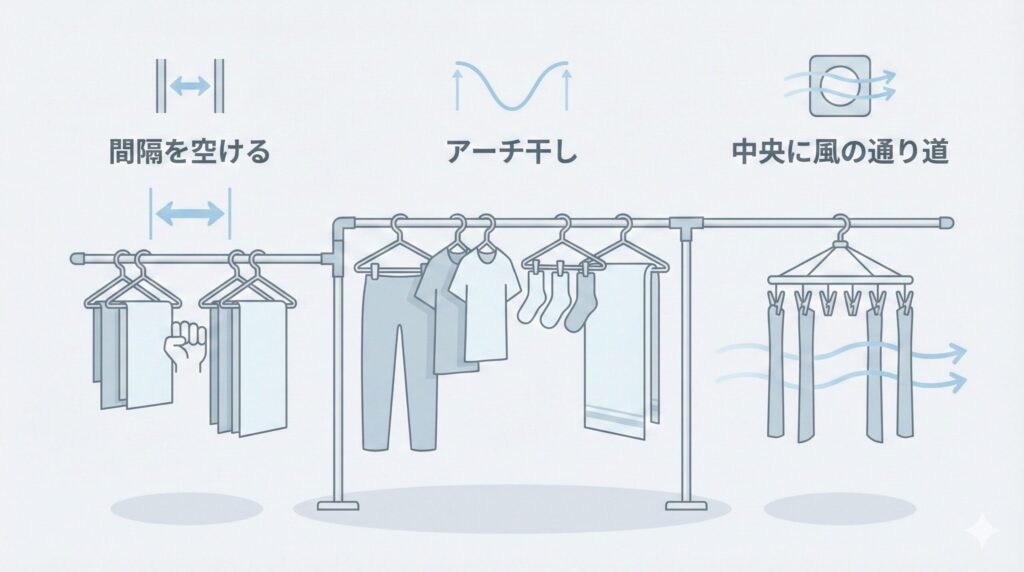 間隔を空ける

アーチ干し

中央に風の通り道