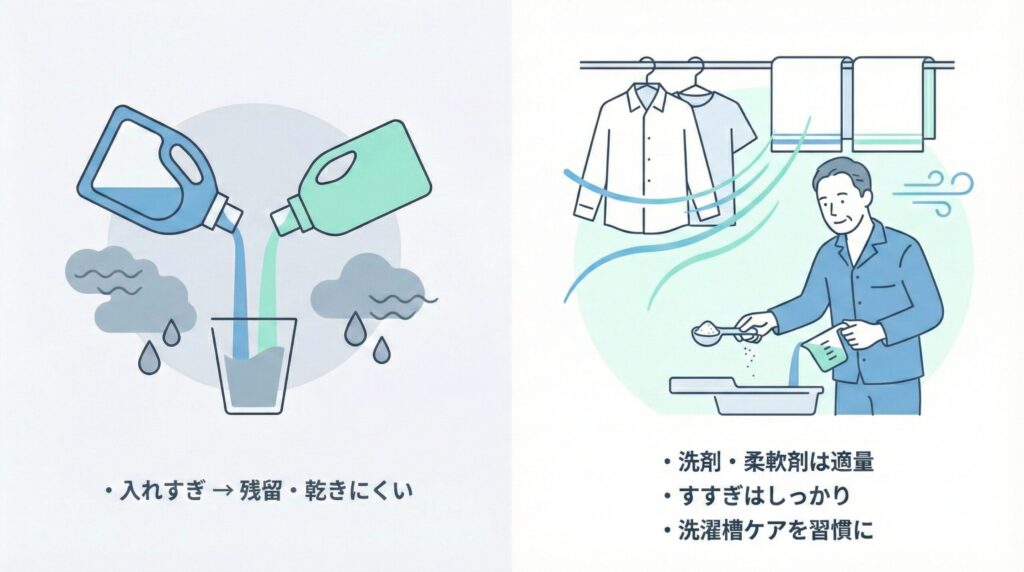 ・入れすぎ → 残留・乾きにくい

・洗剤・柔軟剤は適量
・すすぎはしっかり
・洗濯槽ケアを習慣に