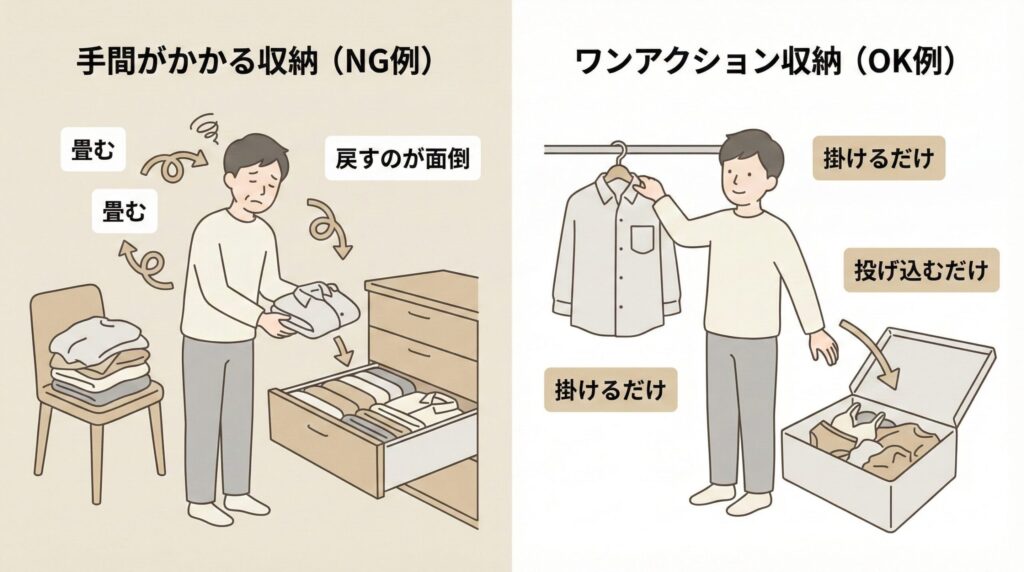 手間がかかる収納（NG例）

畳む

畳む

戻すのが面倒

ワンアクション収納（OK例）

掛けるだけ

投げ込むだけ

掛けるだけ