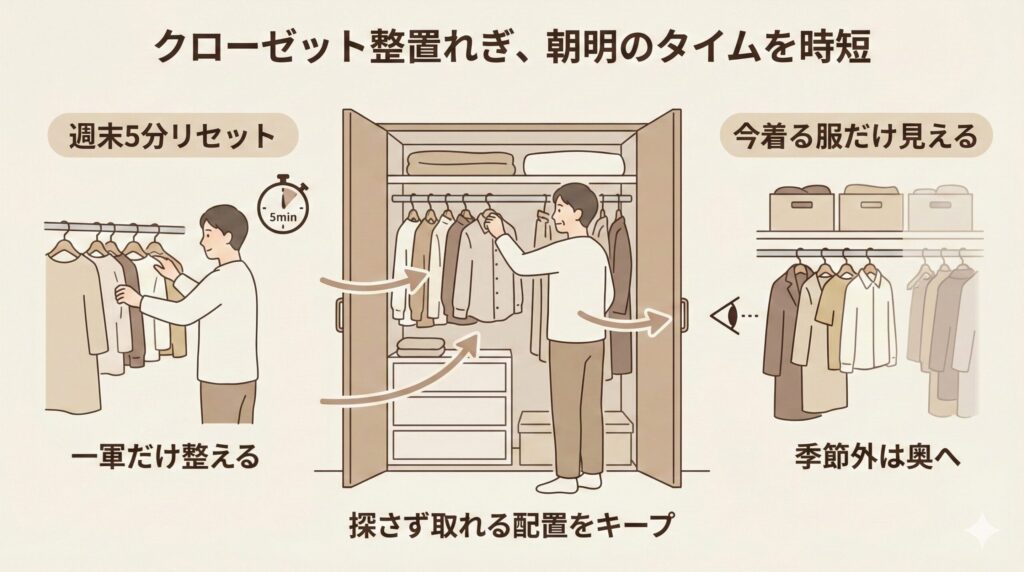 クローゼット整置れぎ、朝明のタイムを時短

週末5分リセット

5min

一軍だけ整える

探さず取れる配置をキープ

今着る服だけ見える

季節外は奥へ