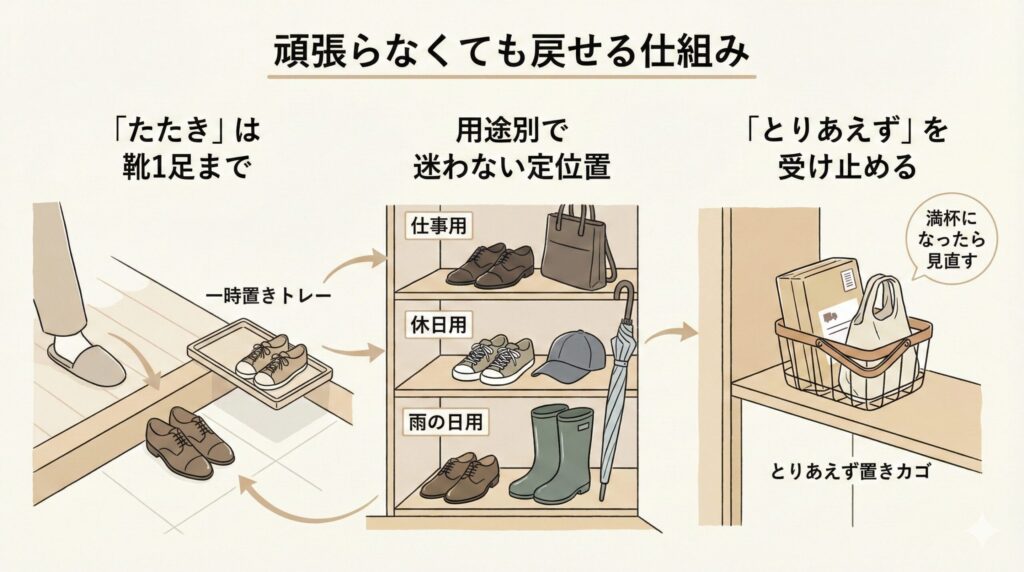 頑張らなくても戻せる仕組み

「たたき」は
靴1足まで

一時置きトレー

用途別で
迷わない定位置

仕事用

休日用

雨の日用

「とりあえず」を
受け止める

満杯に
なったら
見直す

とりあえず置きカゴ