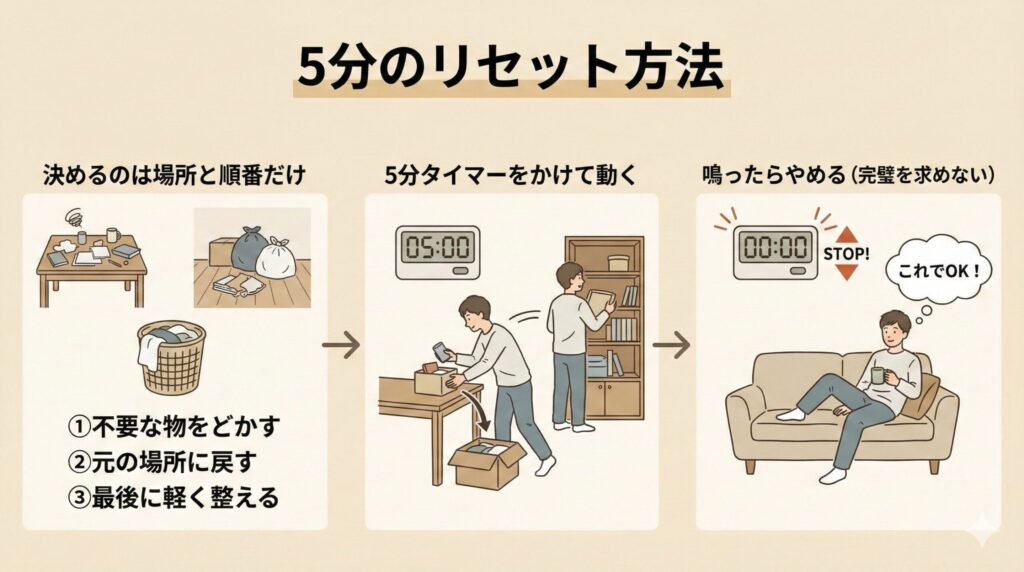 5分のリセット方法

決めるのは場所と順番だけ

①不要な物をどかす
②元の場所に戻す
③最後に軽く整える

5分タイマーをかけて動く

05:00

鳴ったらやめる（完璧を求めない）

00:00

STOP!

これでOK！