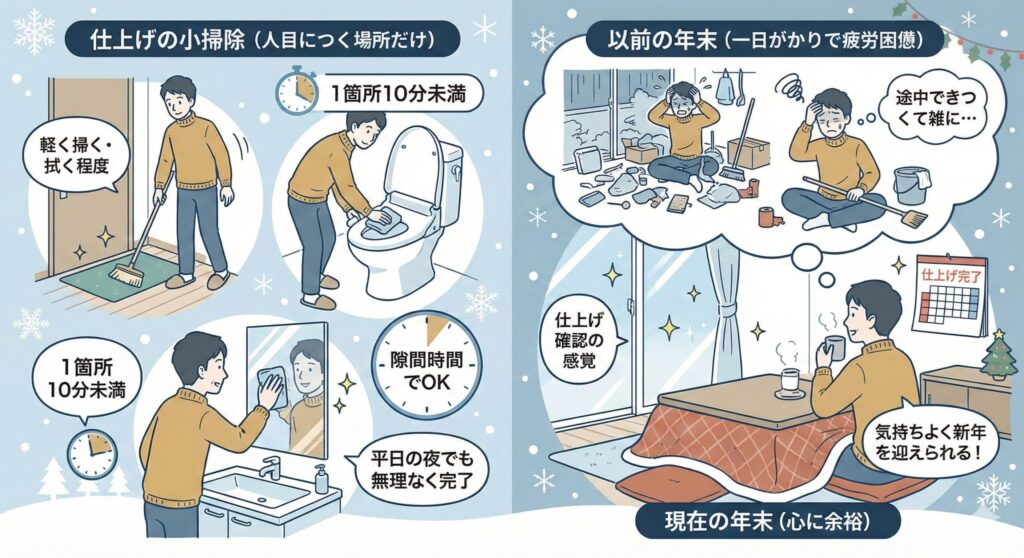 仕上げの小掃除（人目につく場所だけ）

軽く掃く・拭く程度

1箇所10分未満

1箇所10分未満

隙間時間でOK

平日の夜でも無理なく完了

以前の年末（一日がかりで疲労困憊）

途中できつくて雑に…

仕上げ完了

仕上げ確認の感覚

気持ちよく新年を迎えられる！

現在の年末（心に余裕）